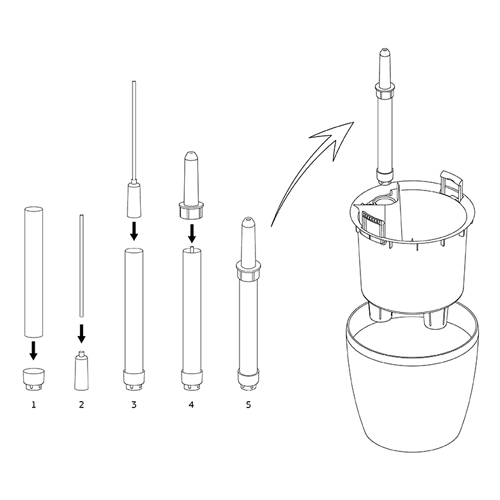 1 2 3 4 5