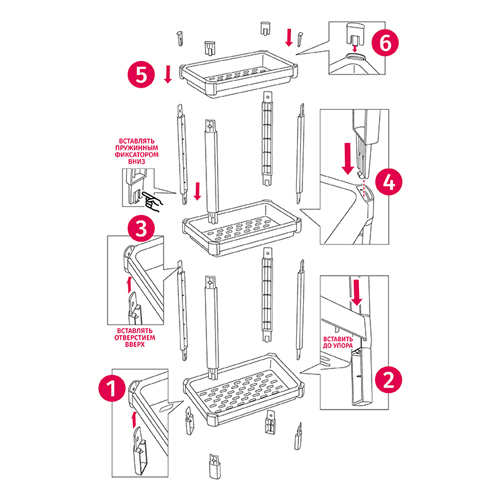 6

5

ВСТАВЛЯТЬ ПРУЖИННЫМ ФИКСАТОРОМ ВНИЗ

4

3

ВСТАВЛЯТЬ ОТВЕРСТИЕМ ВВЕРХ

ВСТАВИТЬ ДО УПОРА

2

1