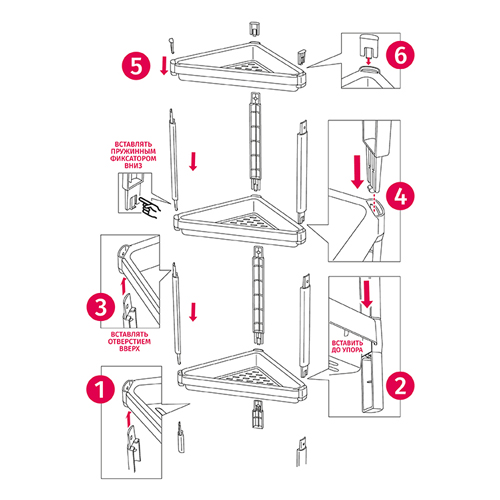 5

6

ВСТАВЛЯТЬ ПРУЖИННЫМ ФИКСАТОРОМ ВНИЗ

4

3

ВСТАВЛЯТЬ ОТВЕРСТИЕМ ВВЕРХ

ВСТАВИТЬ ДО УПОРА

1

2