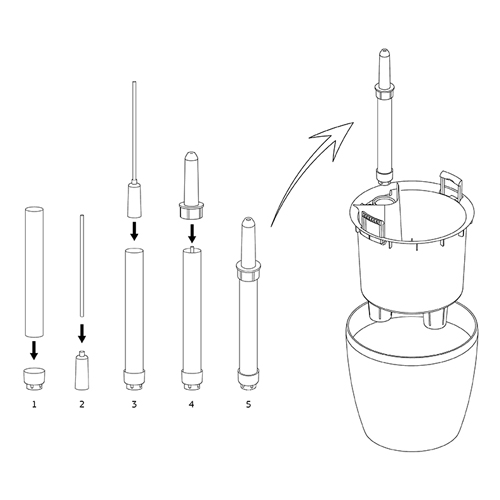 1 2 3 4 5