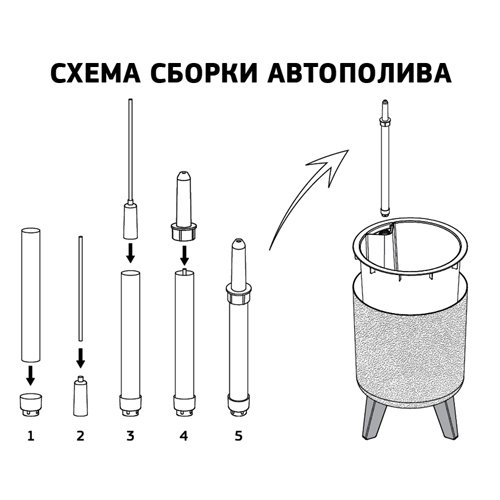 СХЕМА СБОРКИ АВТОПОЛИВА

1 2 3 4 5