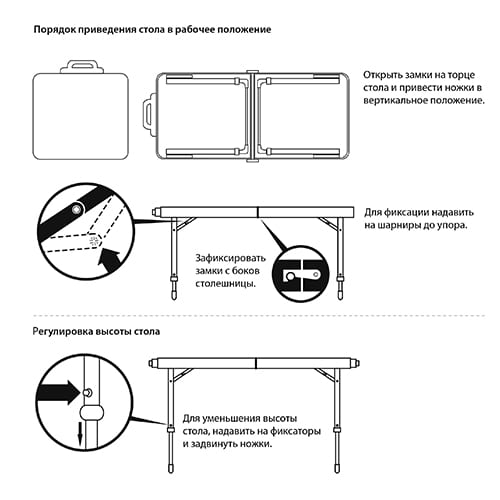 Порядок приведения стола в рабочее положение

Открыть замки на торце стола и привести ножки в вертикальное положение.

Для фиксации надавить на шарниры до упора.

Зафиксировать замки с боков столешницы.

Регулировка высоты стола

Для уменьшения высоты стола, надавить на фиксаторы и задвинуть ножки.