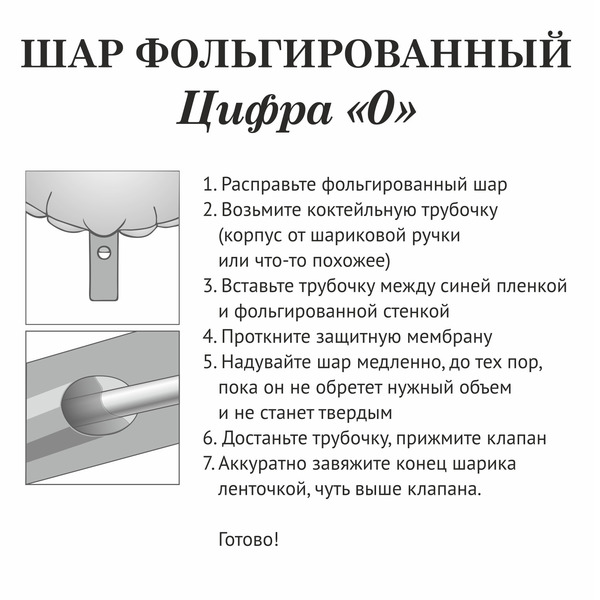 ШАР ФОЛЬГИРОВАННЫЙ
Цифра «0»

1. Расправьте фольгированный шар
2. Возьмите коктейльную трубочку (корпус от шариковой ручки или что-то похожее)
3. Вставьте трубочку между синей пленкой и фольгированной стенкой
4. Проткните защитную мембрану
5. Надувайте шар медленно, до тех пор, пока он не обретет нужный объем и не станет твердым
6. Достаньте трубочку, прижмите клапан
7. Аккуратно завяжите конец шарика ленточкой, чуть выше клапана.

Готово!