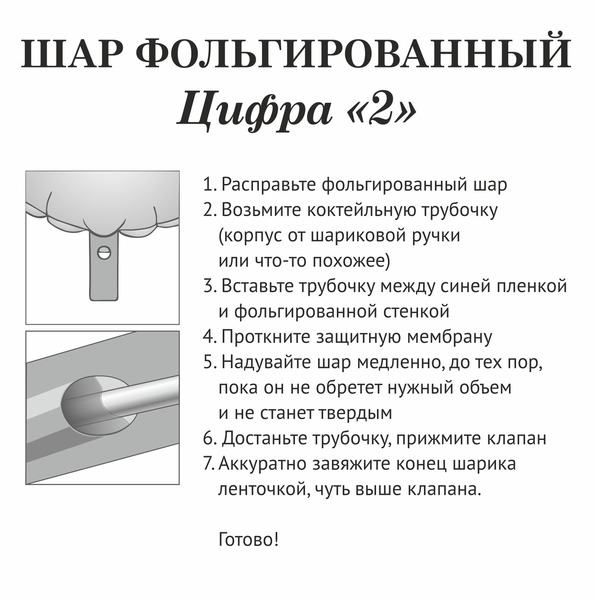 ШАР ФОЛЬГИРОВАННЫЙ
Цифра «2»

1. Расправьте фольгированный шар
2. Возьмите коктейльную трубочку (корпус от шариковой ручки или что-то похожее)
3. Вставьте трубочку между синей пленкой и фольгированной стенкой
4. Проткните защитную мембрану
5. Надувайте шар медленно, до тех пор, пока он не обретет нужный объем и не станет твердым
6. Достаньте трубочку, прижмите клапан
7. Аккуратно завяжите конец шарика ленточкой, чуть выше клапана.

Готово!